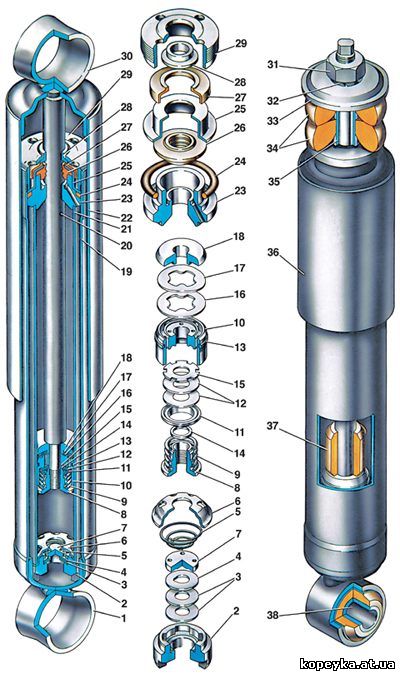 30
29
28
27
26
25
24
23
22
21
20
19
18
17
16
15
14
13
12
11
10
9
8
7
6
5
4
3
2
1

29
28
27
25
26
24
23
18
17
16
10
13
15
12
11
14
9
8
6
5
7
4
3
2

31
32
33
34
35
36
37
38

kopeyka.at.ua